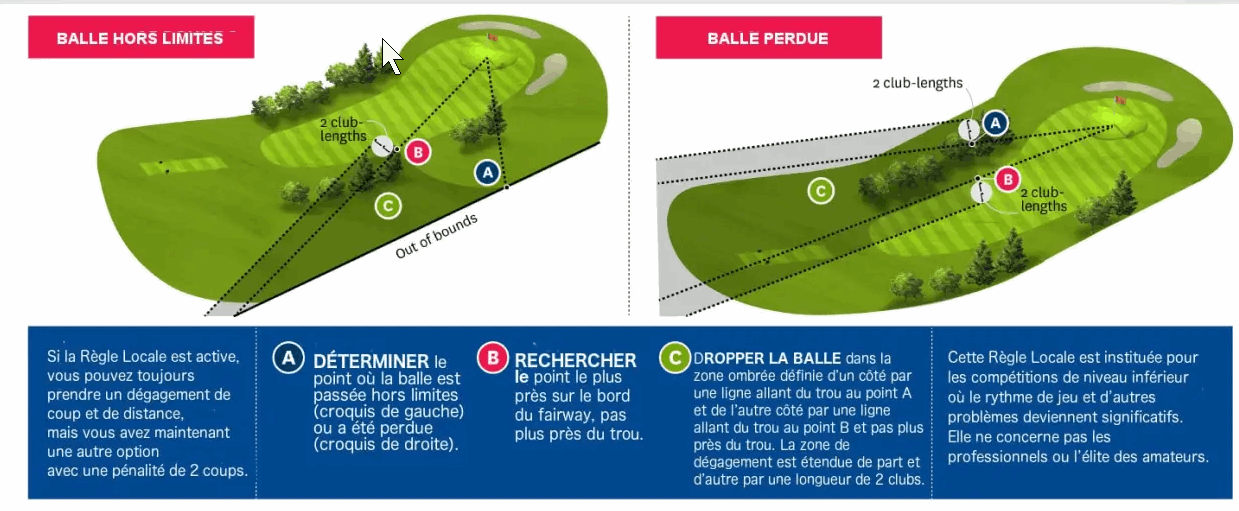 BALLE HORS LIMITES

2 club-lengths

B

A

C

Out of bounds

BALLE PERDUE

2 club-lengths

A

B

2 club-lengths

C

Si la Règle Locale est active, vous pouvez toujours prendre un dégagement de coup et de distance, mais vous avez maintenant une autre option avec une pénalité de 2 coups.

A DÉTERMINER le point où la balle est passée hors limites (croquis de gauche) ou a été perdue (croquis de droite).

B RECHERCHER le point le plus près sur le bord du fairway, pas plus près du trou.

C DROPPER LA BALLE dans la zone ombrée définie d'un côté par une ligne allant du trou au point A et de l'autre côté par une ligne allant du trou au point B et pas plus près du trou. La zone de dégagement est étendue de part et d'autre par une longueur de 2 clubs.

Cette Règle Locale est instituée pour les compétitions de niveau inférieur où le rythme de jeu et d'autres problèmes deviennent significatifs. Elle ne concerne pas les professionnels ou l'élite des amateurs.